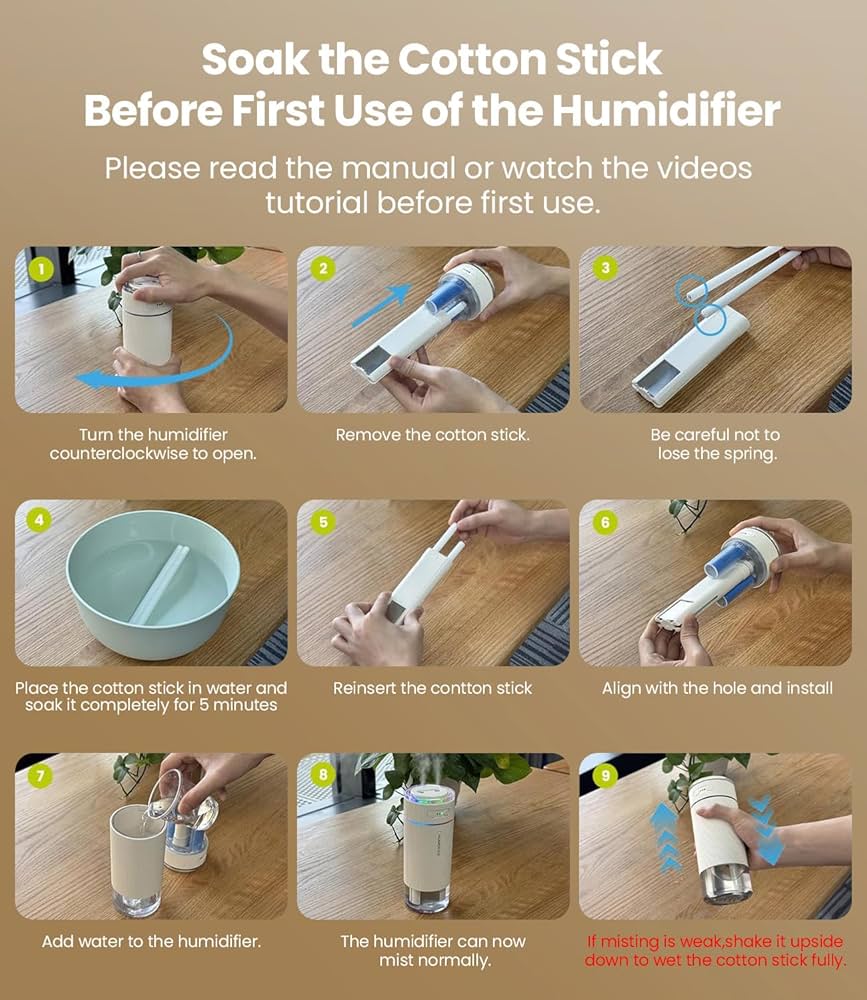 Soak the Cotton Stick Before First Use of the Humidifier

Please read the manual or watch the videos tutorial before first use.

1
Turn the humidifier counterclockwise to open.

2
Remove the cotton stick.

3
Be careful not to lose the spring.

4
Place the cotton stick in water and soak it completely for 5 minutes

5
Reinsert the contton stick

6
Align with the hole and install

7
Add water to the humidifier.

8
The humidifier can now mist normally.

9
If misting is weak,shake it upside down to wet the cotton stick fully.