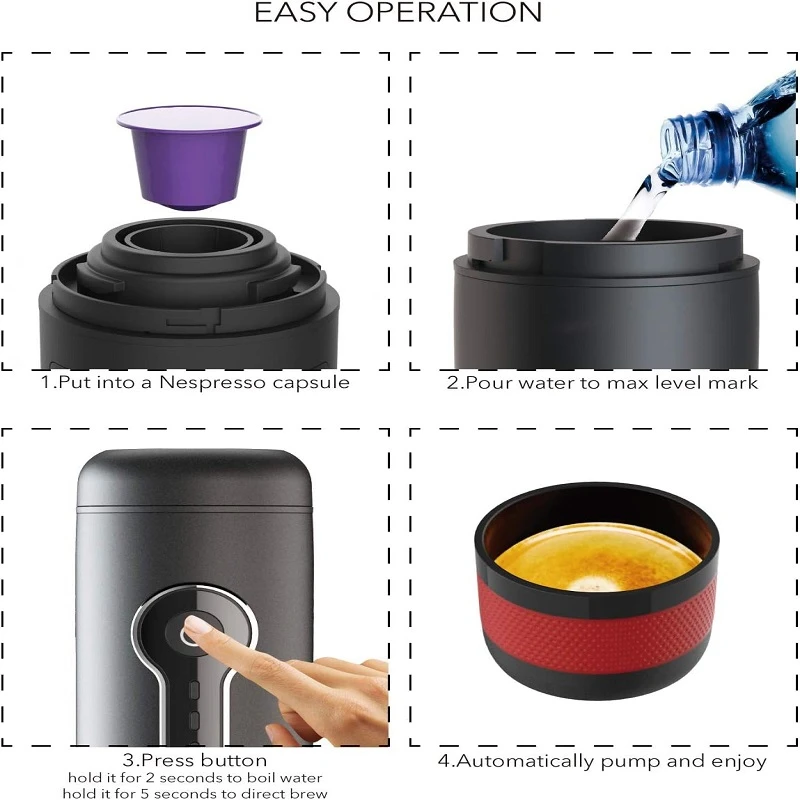 EASY OPERATION

1.Put into a Nespresso capsule

2.Pour water to max level mark

3.Press button
hold it for 2 seconds to boil water
hold it for 5 seconds to direct brew

4.Automatically pump and enjoy