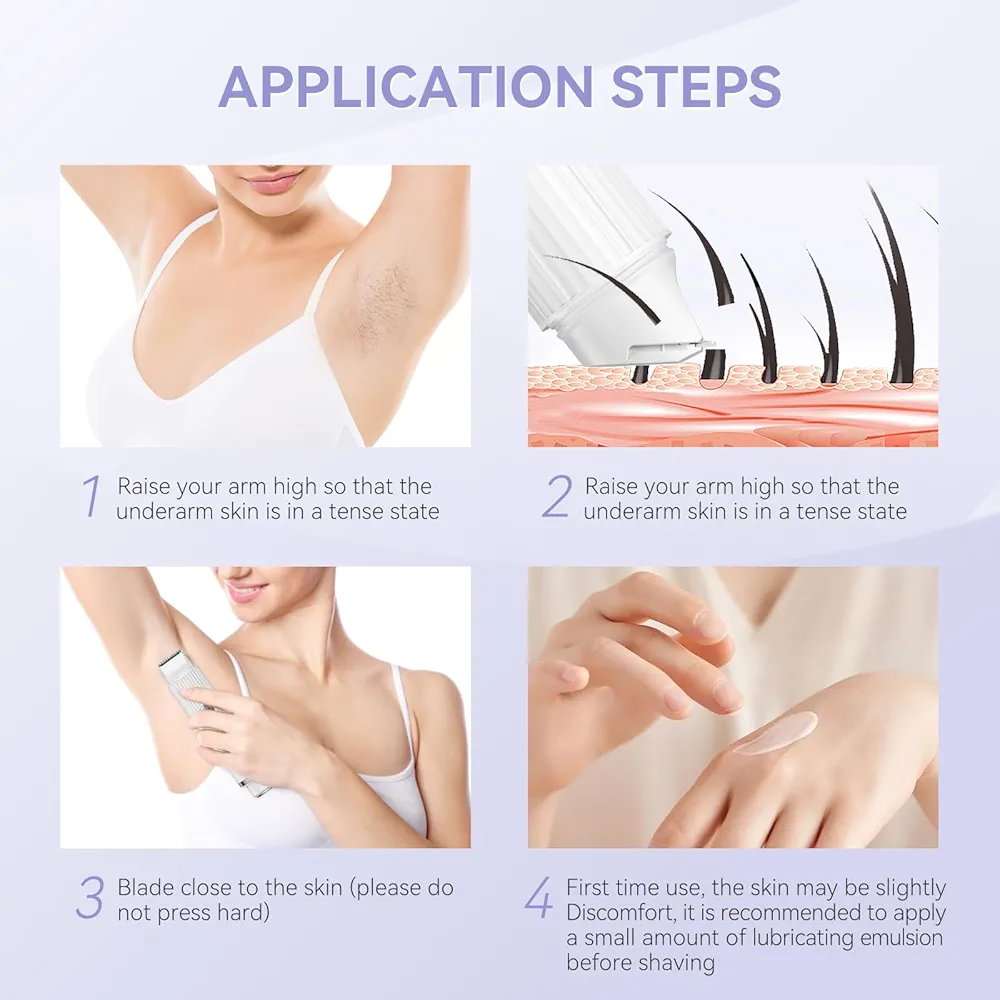 APPLICATION STEPS

1 Raise your arm high so that the underarm skin is in a tense state

2 Raise your arm high so that the underarm skin is in a tense state

3 Blade close to the skin (please do not press hard)

4 First time use, the skin may be slightly Discomfort, it is recommended to apply a small amount of lubricating emulsion before shaving