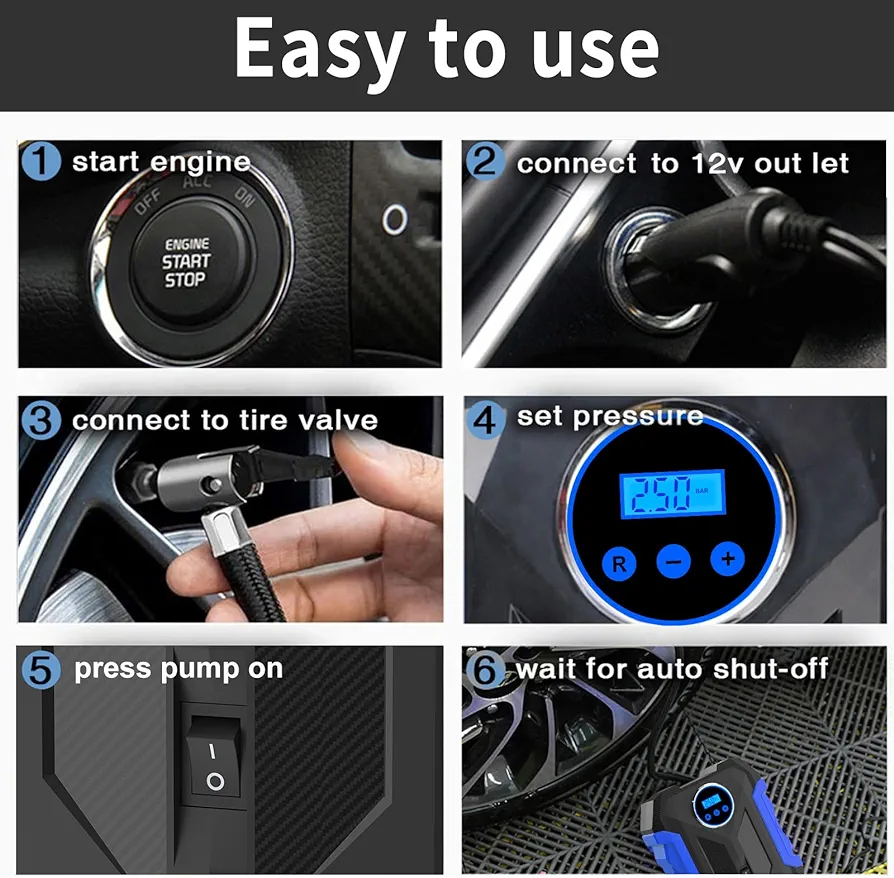 Easy to use

1 start engine

OFF ACC ON

ENGINE START STOP

2 connect to 12v out let

3 connect to tire valve

4 set pressure

2.50 BAR

R − +

5 press pump on

I O

6 wait for auto shut-off